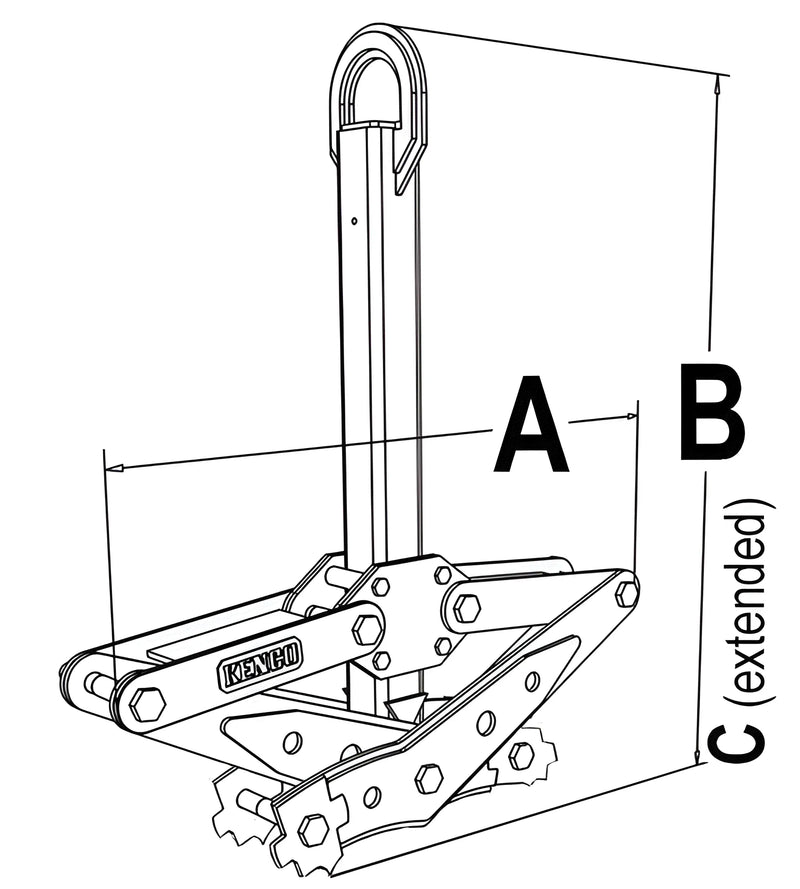 A
B
C (extended)
KENCO